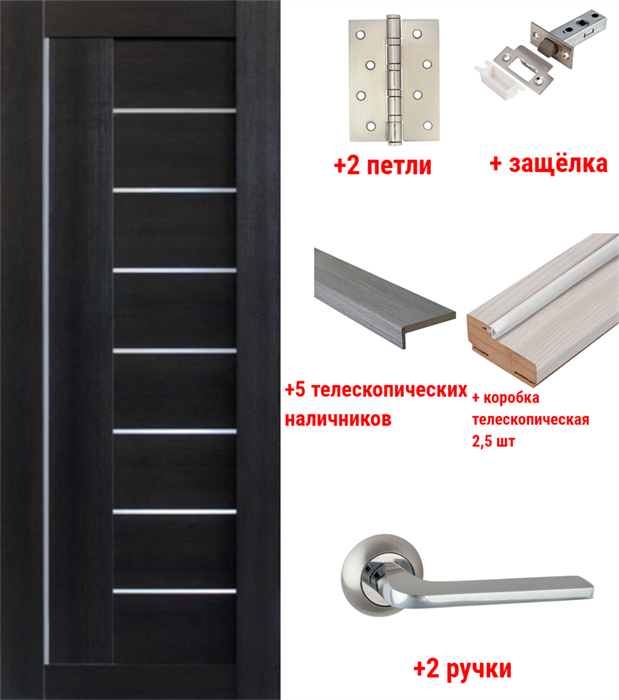 +2 петли

+ защёлка

+5 телескопических наличников

+ коробка телескопическая 2,5 шт

+2 ручки