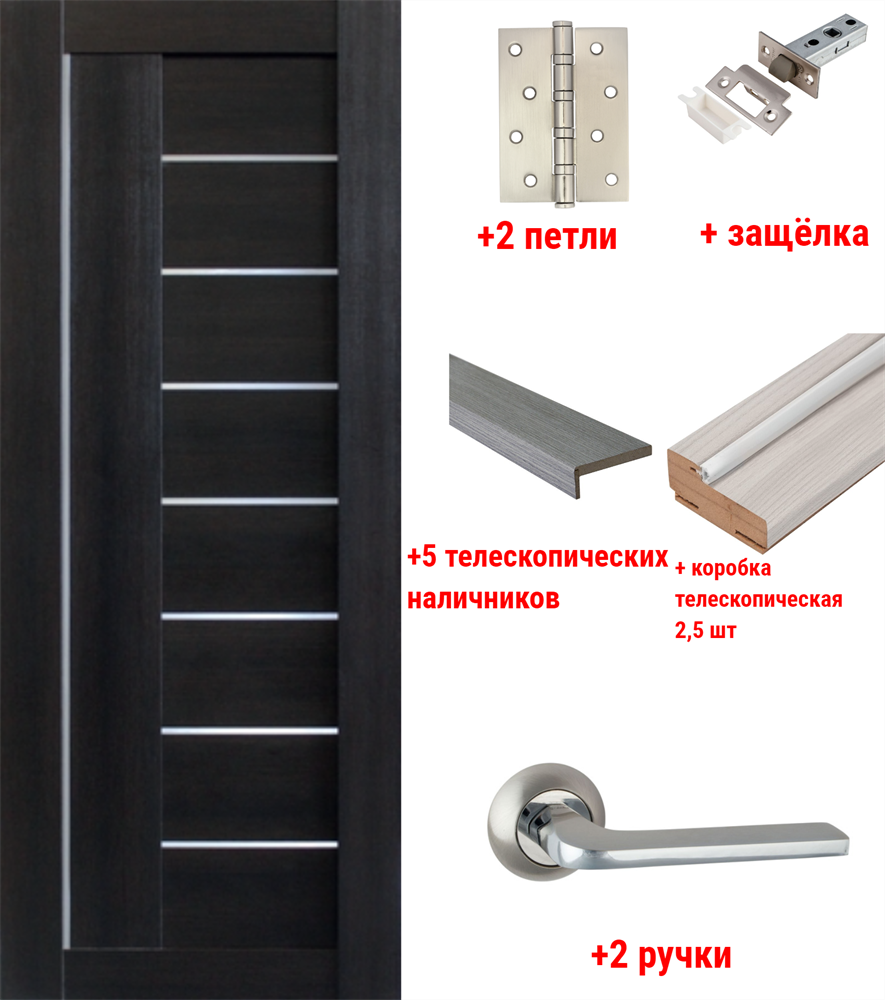 +2 петли

+ защёлка

+5 телескопических наличников

+ коробка телескопическая 2,5 шт

+2 ручки